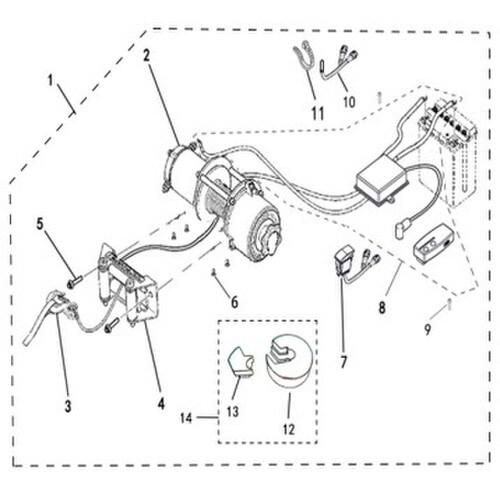 1
2
11
10
5
6
8
9
7
3
4
14
13
12